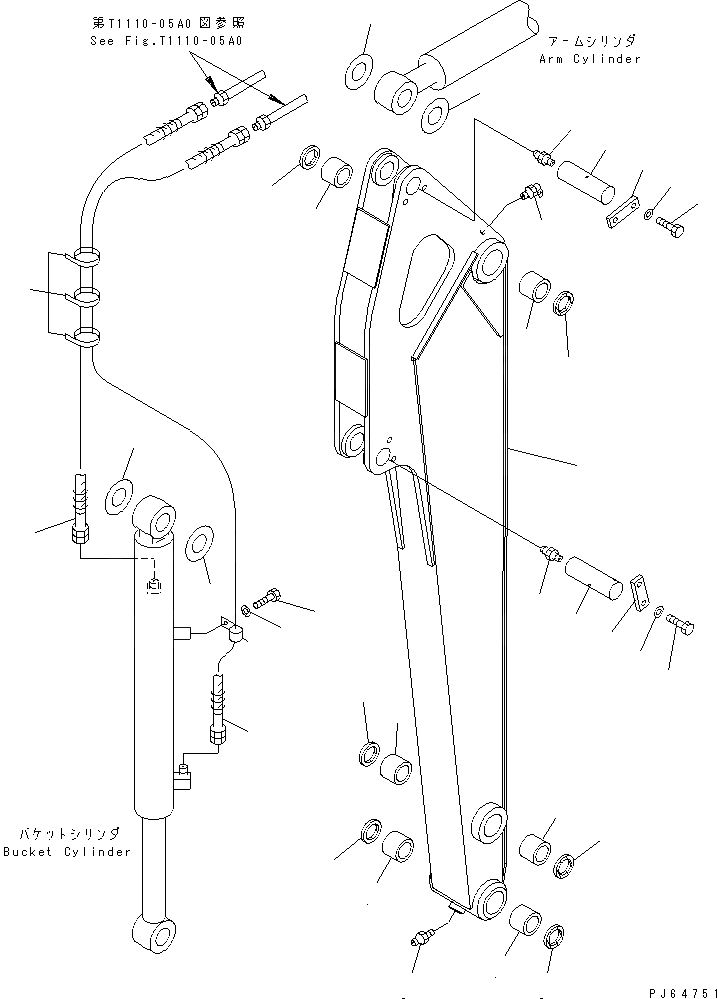 第T1110-05A0 図参照
See Fig.T1110-05A0

アームシリンダ
Arm Cylinder

バケットシリンダ
Bucket Cylinder

PJ64751