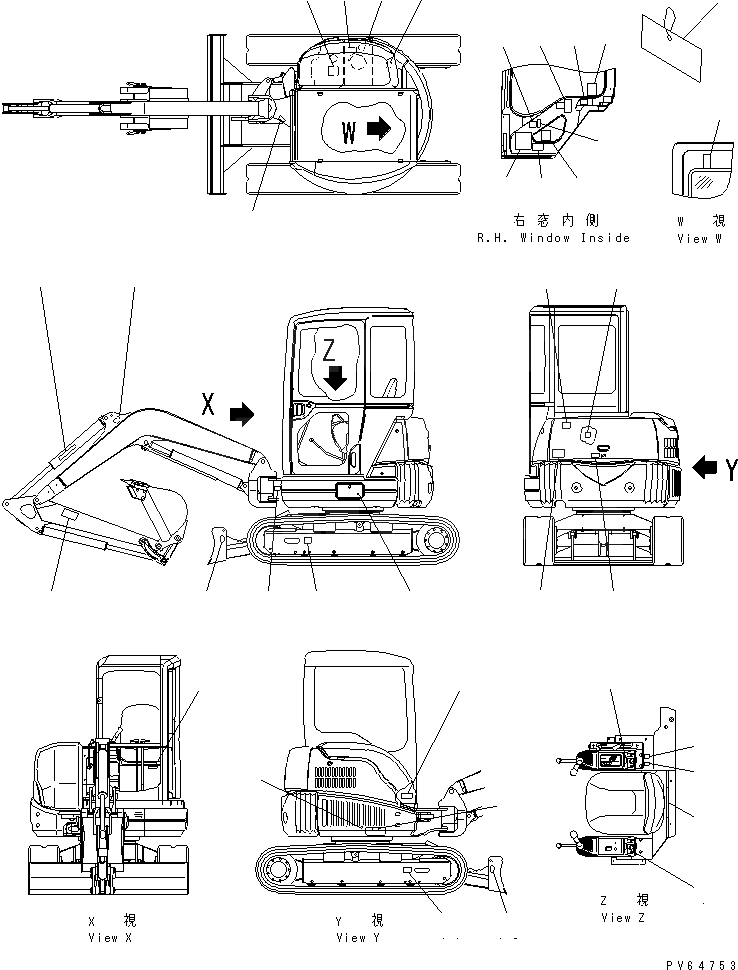 W

右窓内側
R.H. Window Inside

W 視
View W

Z

X

Y

X 視
View X

Y 視
View Y

Z 視
View Z

PV64753