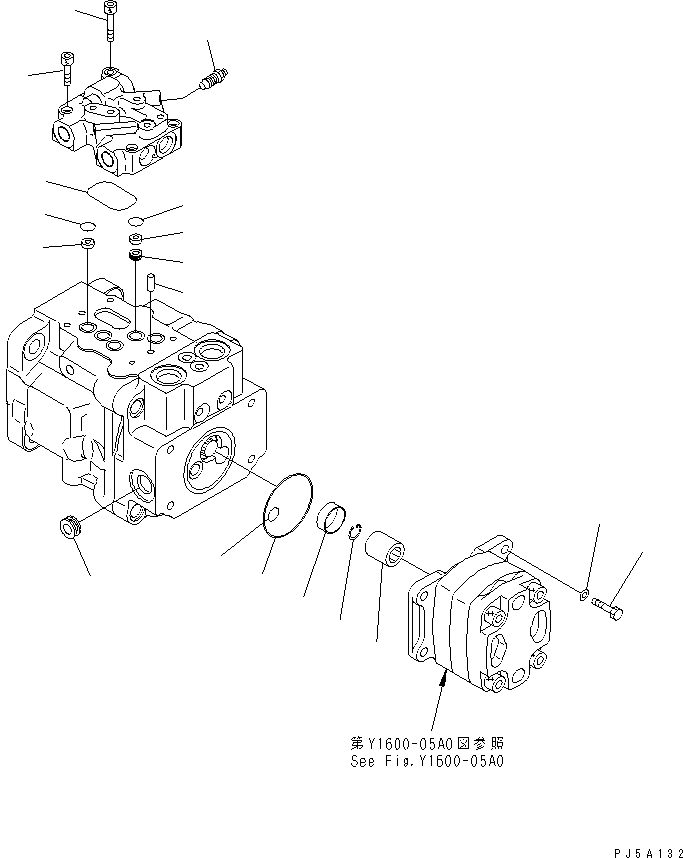 第Y1600-05A0図参照
See Fig.Y1600-05A0

PJ5A132