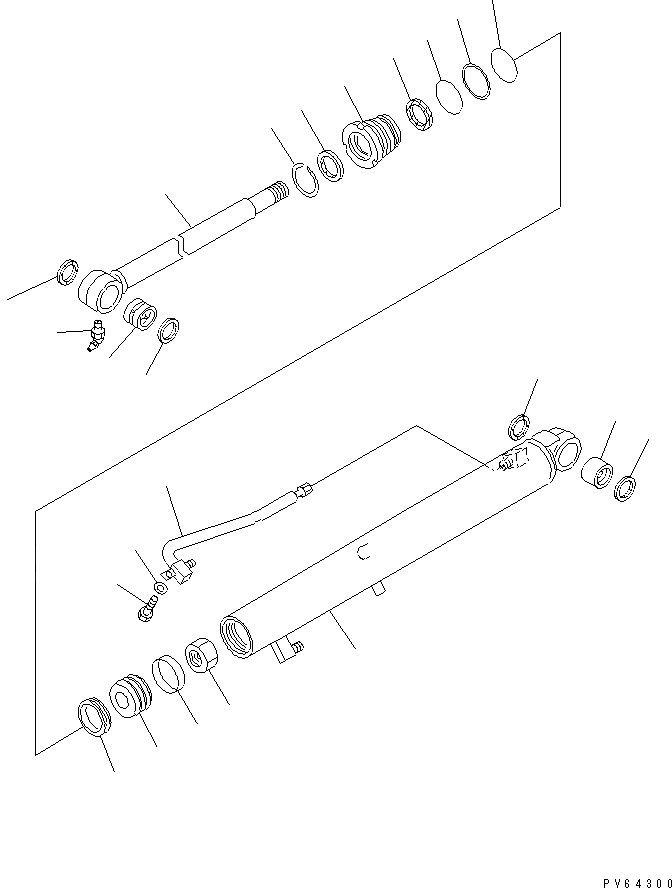 PV64300