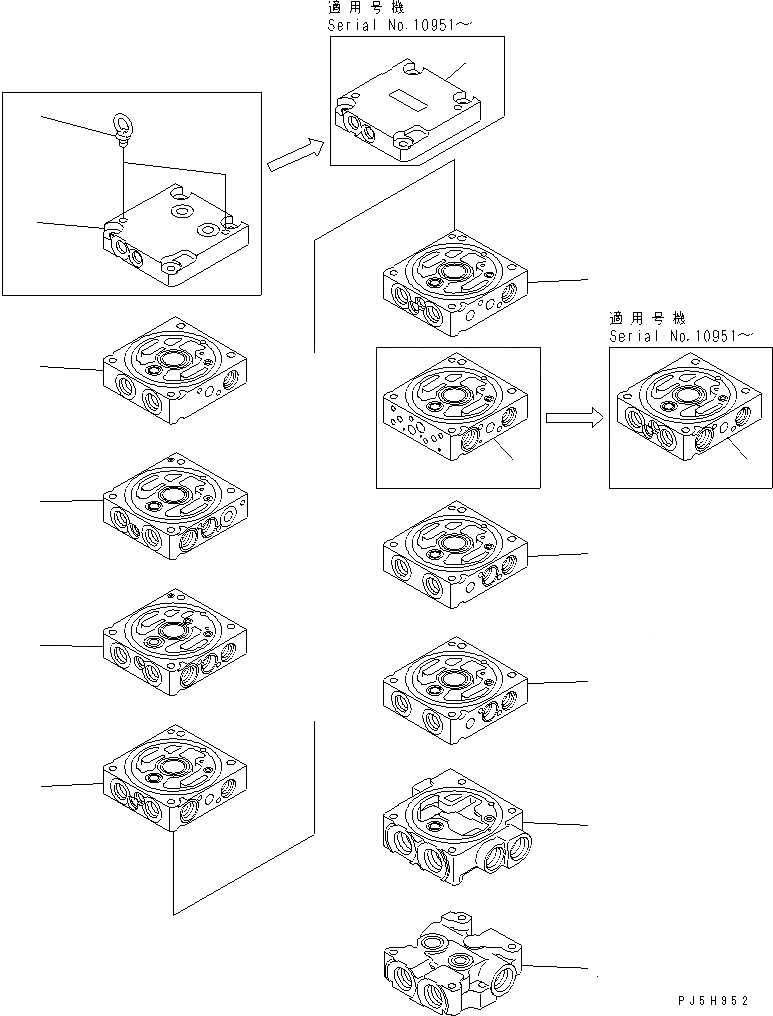 適用号機
Serial No.10951～

適用号機
Serial No.10951～

PJ5H952