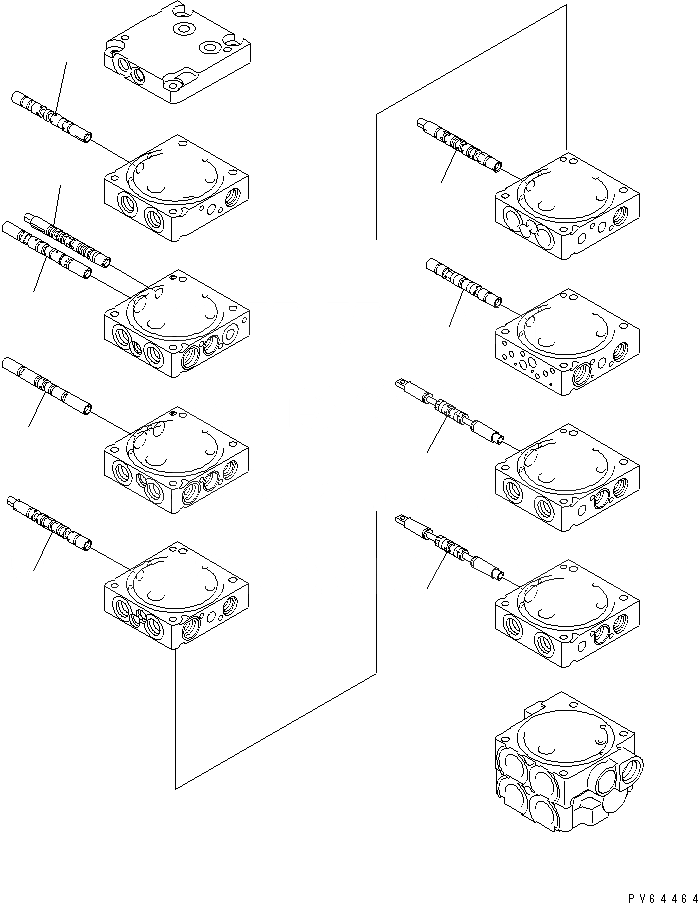 PV64464