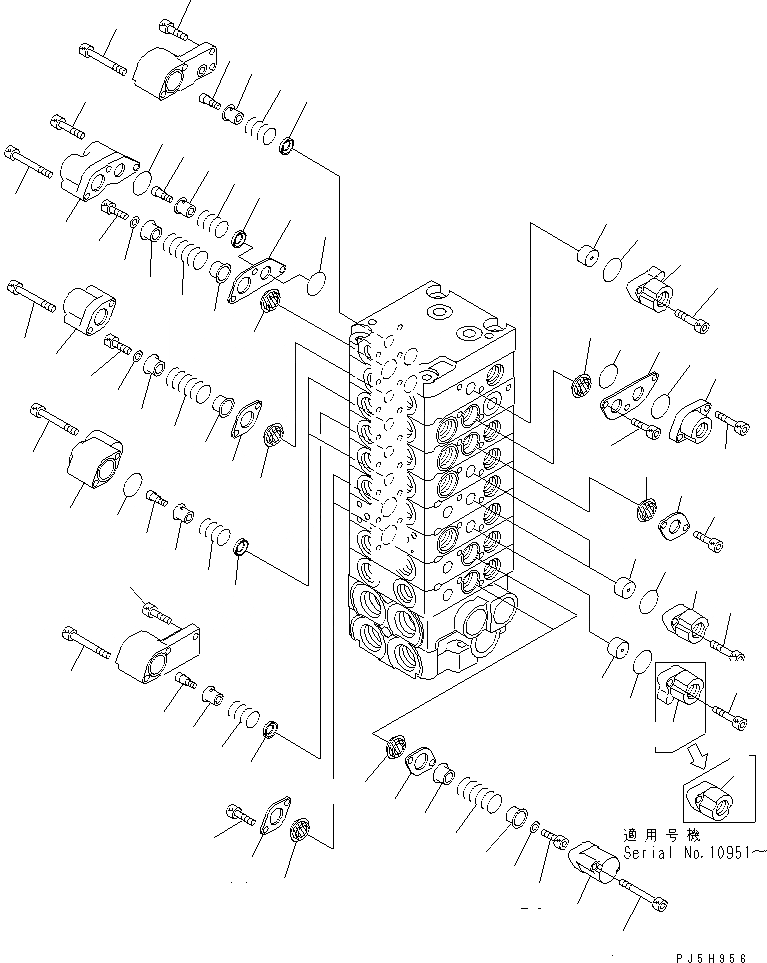 適用号機
Serial No.10951～

PJ5H956