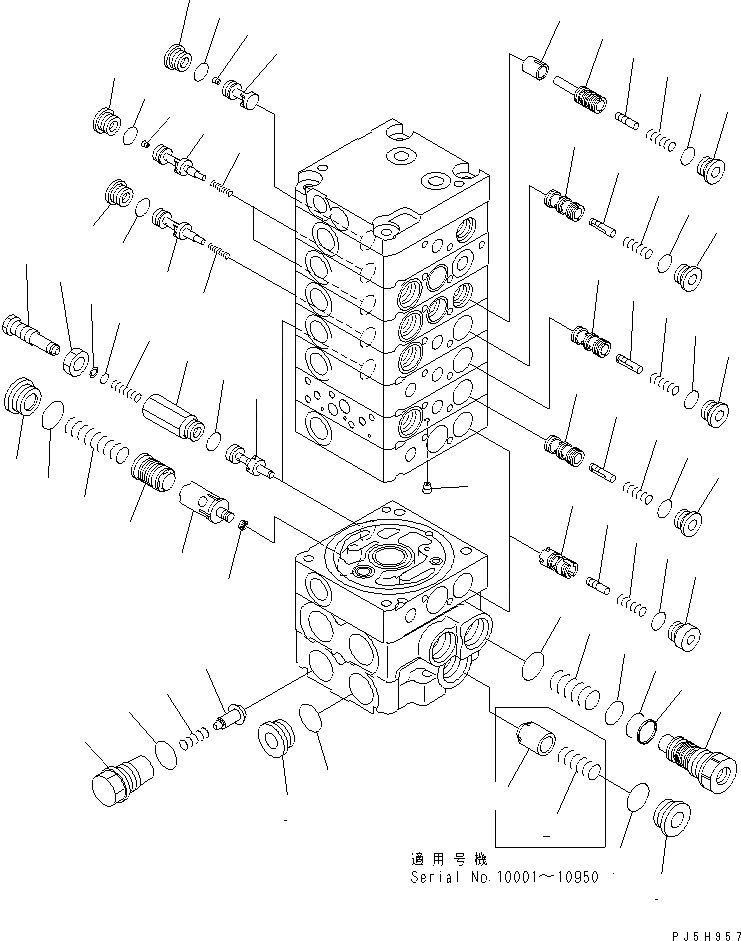 適用号機
Serial No.10001～10950

PJ5H957