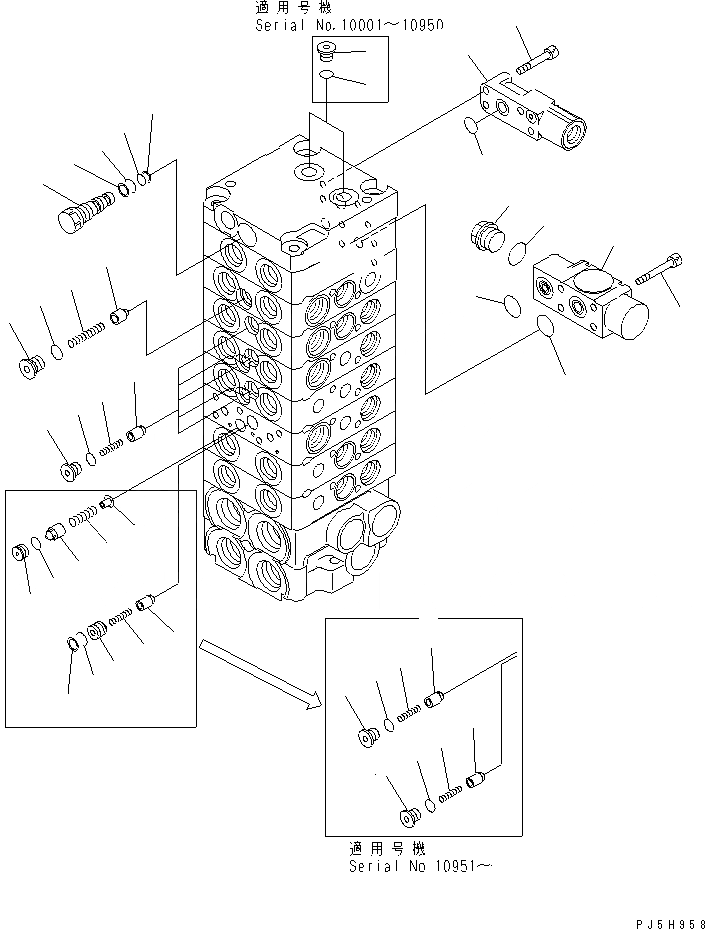 適用号機
Serial No.10001~10950

適用号機
Serial No 10951~

PJ5H958