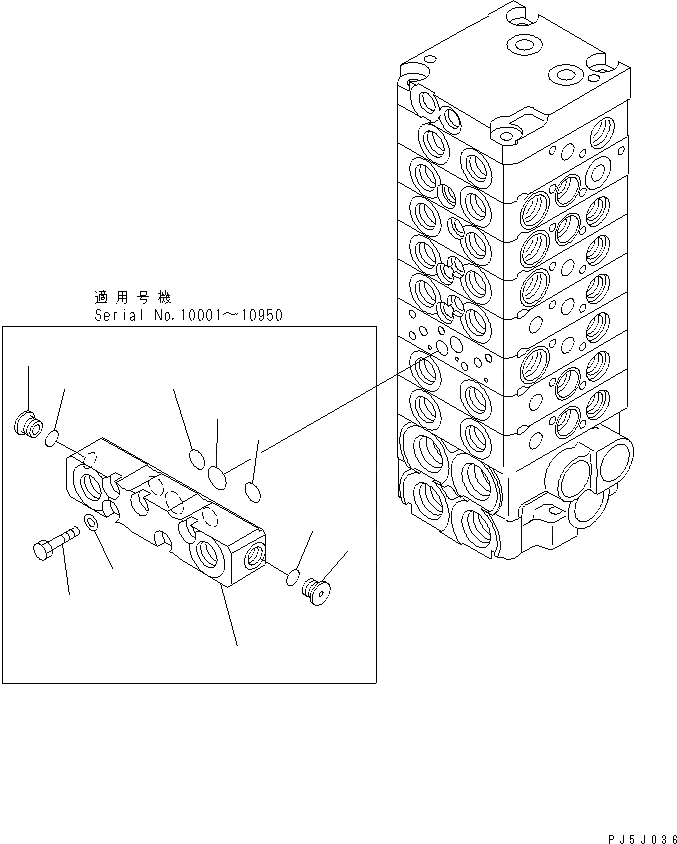 適用号機
Serial No.10001～10950

PJ5J036