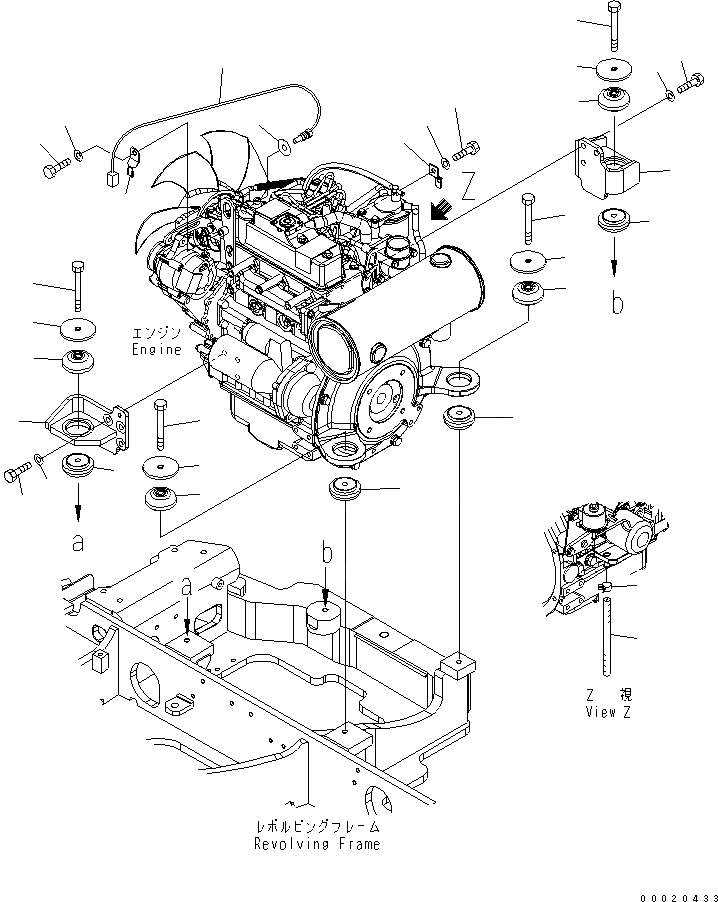 Z

b

エンジン
Engine

a

b

a

Z 視
View Z

レボルビングフレーム
Revolving Frame

00020433