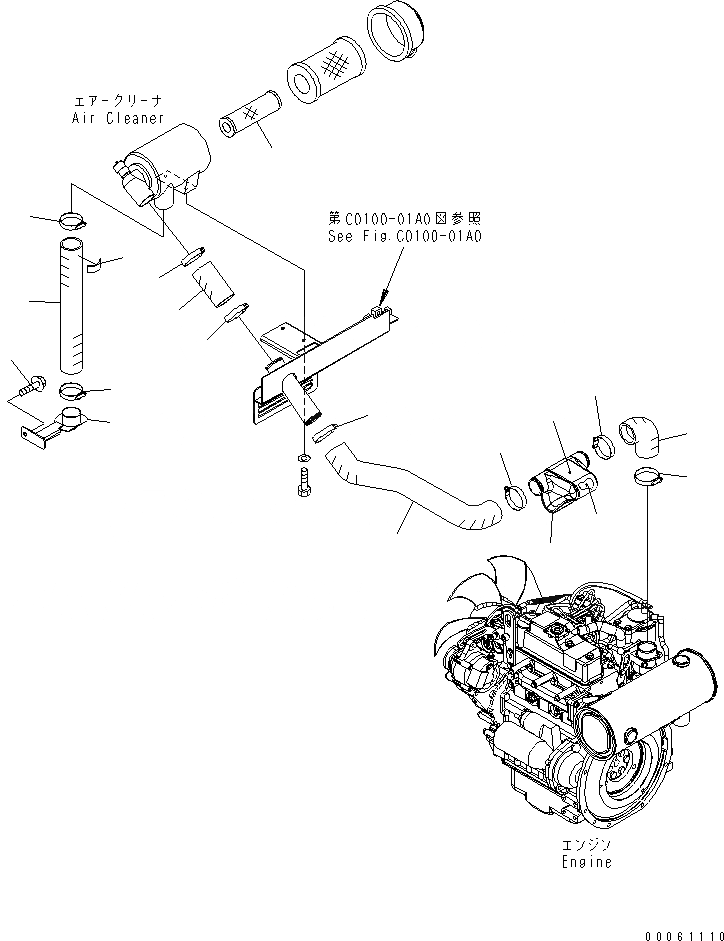 エアークリーナ
Air Cleaner

第C0100-01A0図参照
See Fig.C0100-01A0

エンジン
Engine

00061110