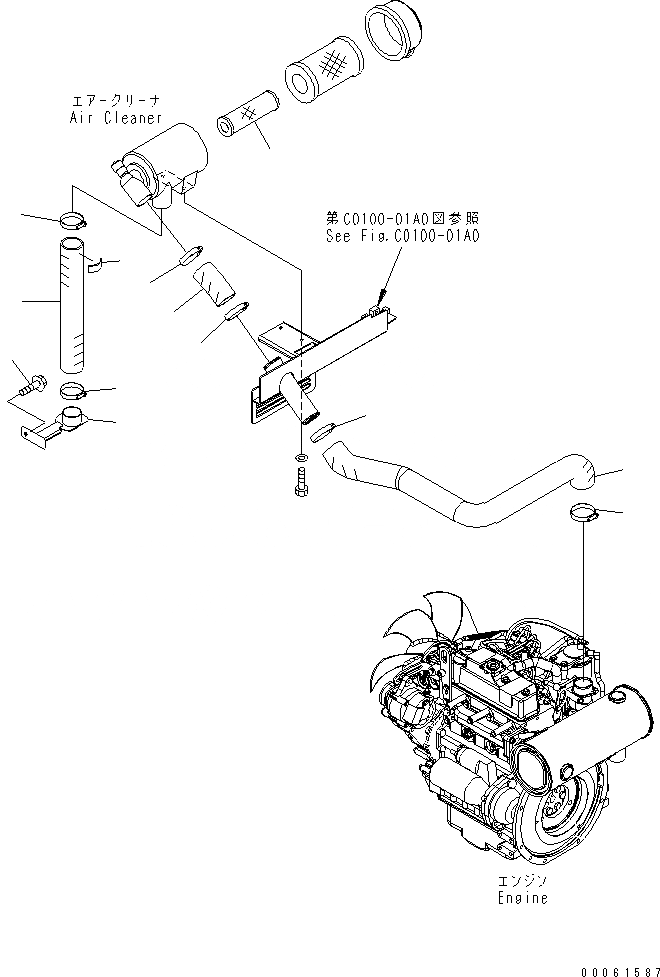 エアークリーナ
Air Cleaner

第C0100-01A0図参照
See Fig.C0100-01A0

エンジン
Engine

00061587