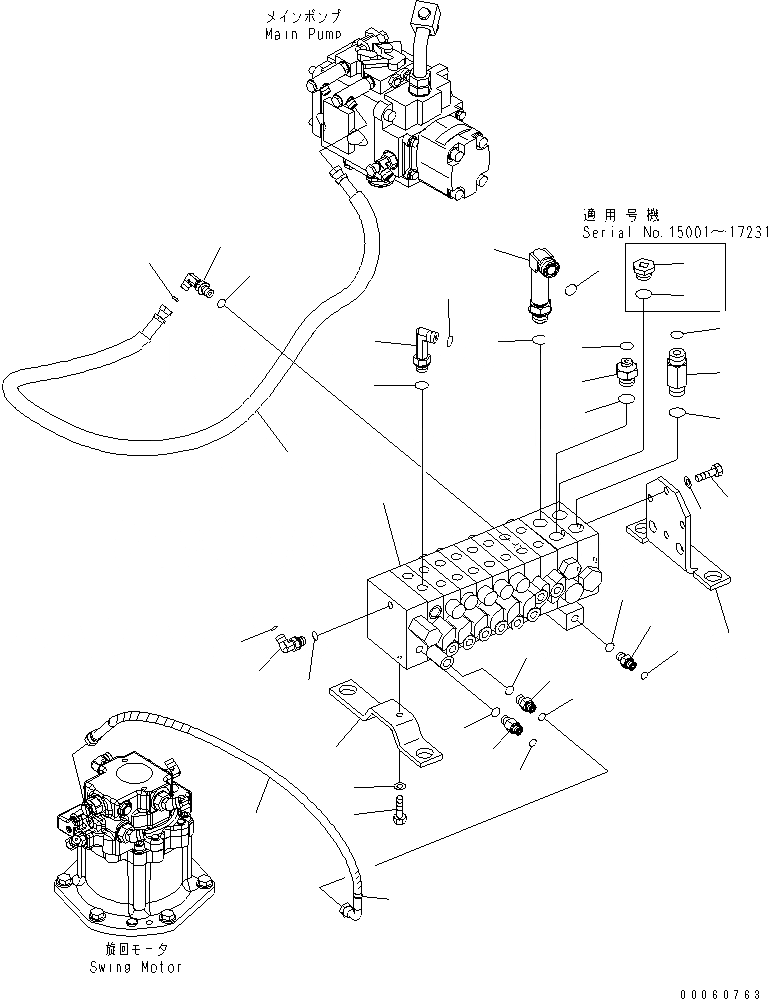 メインポンプ
Main Pump

適用号機
Serial No.15001～17231

旋回モータ
Swing Motor

00060763