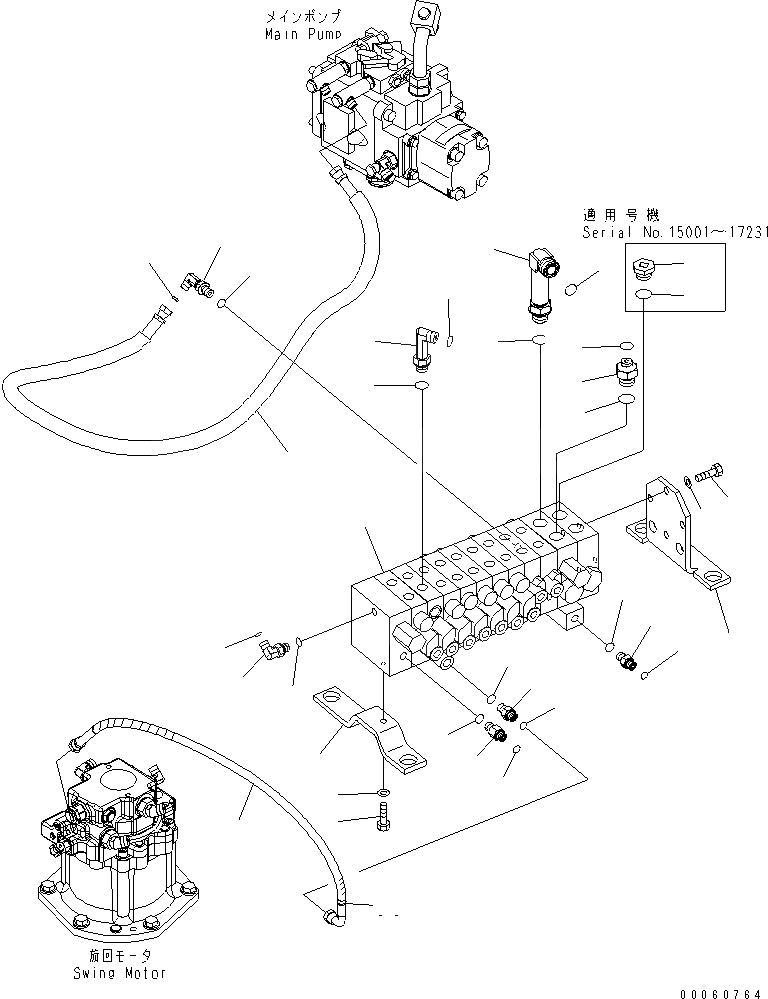 メインポンプ
Main Pump

適用号機
Serial No.15001～17231

旋回モータ
Swing Motor

00060764