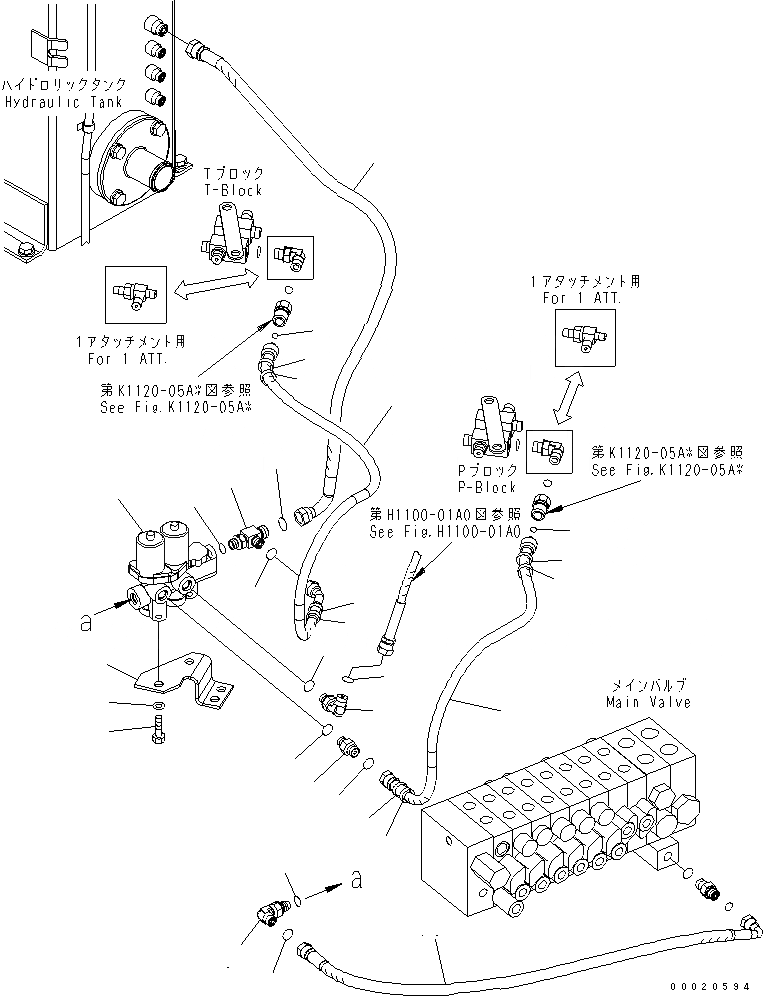 ハイドロリックタンク
Hydraulic Tank

Tブロック
T-Block

1アタッチメント用
For 1 ATT.

第K1120-05A※図参照
See Fig.K1120-05A※

1アタッチメント用
For 1 ATT.

Pブロック
P-Block

第K1120-05A※図参照
See Fig.K1120-05A※

第H1100-01A0図参照
See Fig.H1100-01A0

a

メインバルブ
Main Valve

a

00020594