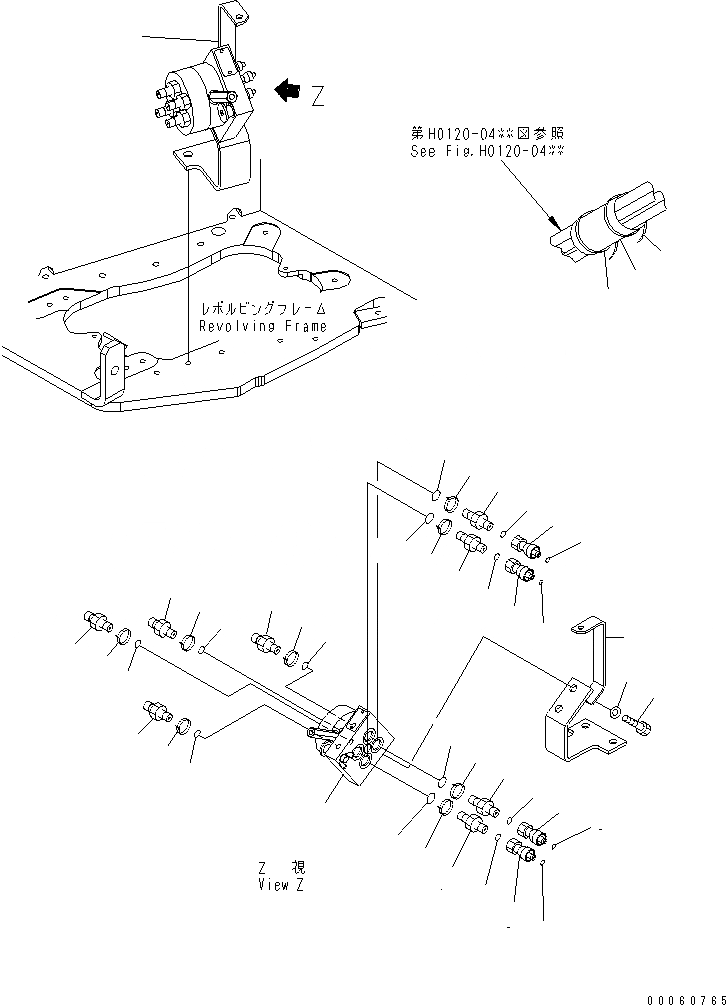 Z

第H0120-04※※図参照
See Fig.H0120-04※※

レボルビングフレーム
Revolving Frame

Z 視
View Z

00060765