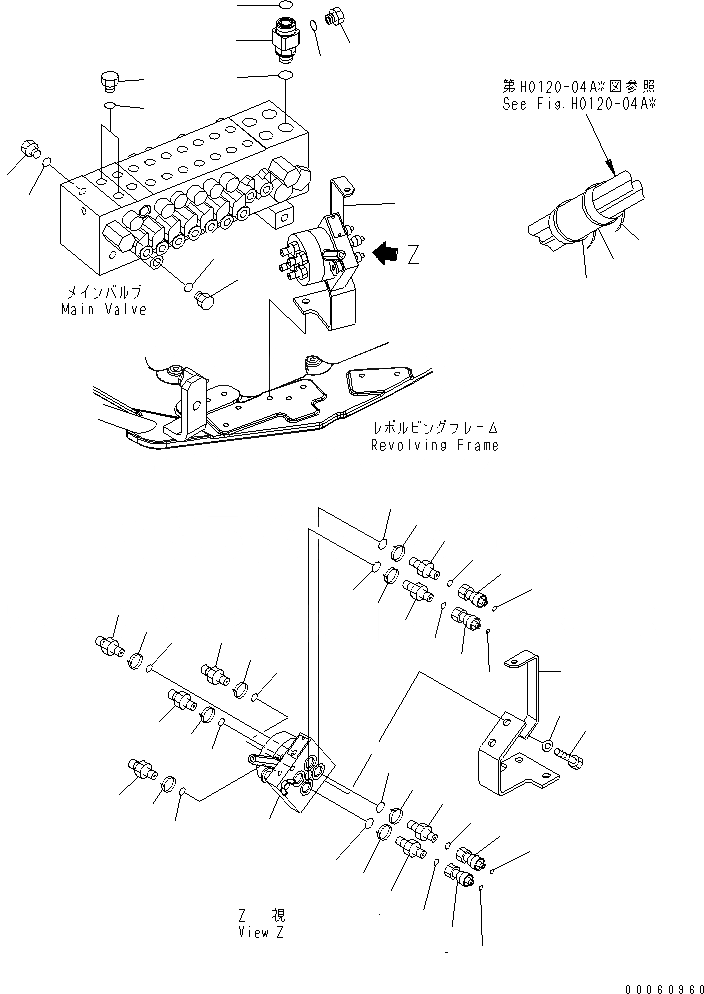 第H0120-04A※図参照
See Fig.H0120-04A※

Z

メインバルブ
Main Valve

レボルビングフレーム
Revolving Frame

Z 視
View Z

00060960