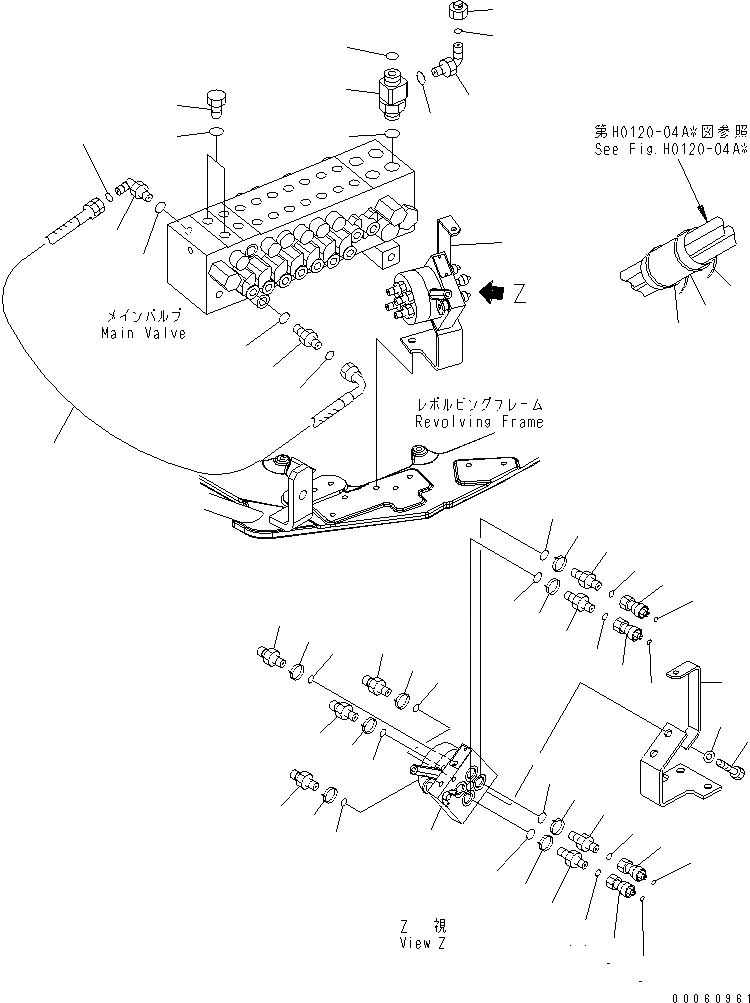 第H0120-04A※図参照
See Fig.H0120-04A※

Z

メインバルブ
Main Valve

レボルビングフレーム
Revolving Frame

Z 視
View Z

00060961