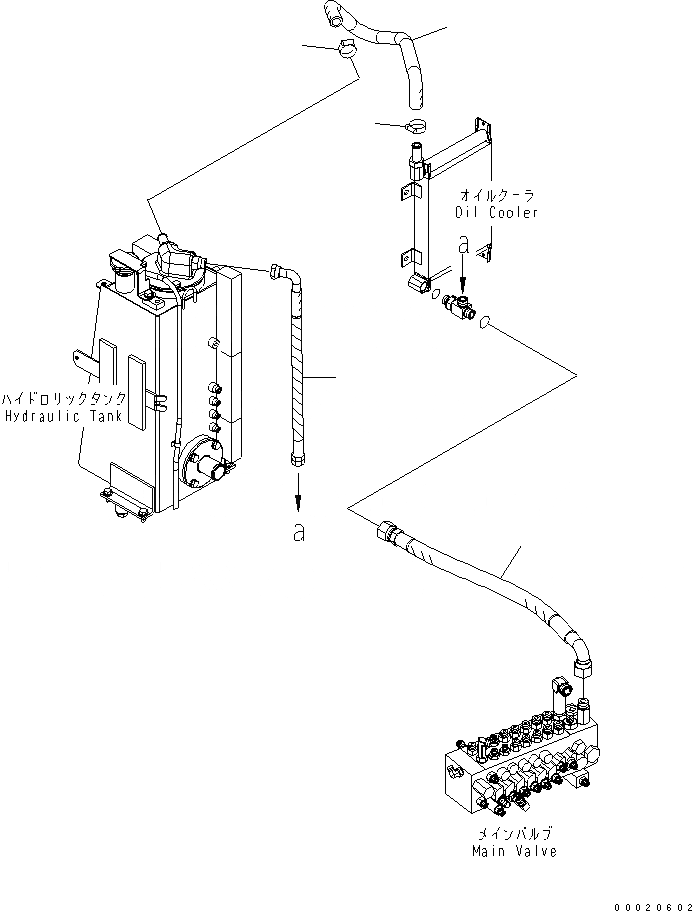 オイルクーラ
Oil Cooler

a

ハイドロリックタンク
Hydraulic Tank

a

メインバルブ
Main Valve

00020602