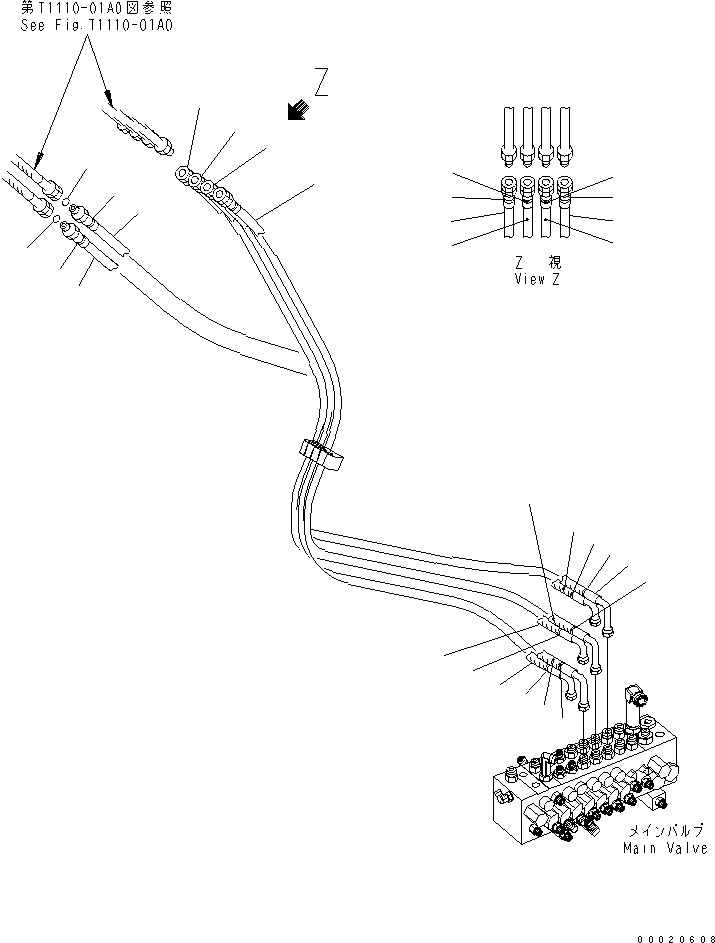 第T1110-01A0図参照
See Fig.T1110-01A0

Z

Z 視
View Z

メインバルブ
Main Valve

00020608