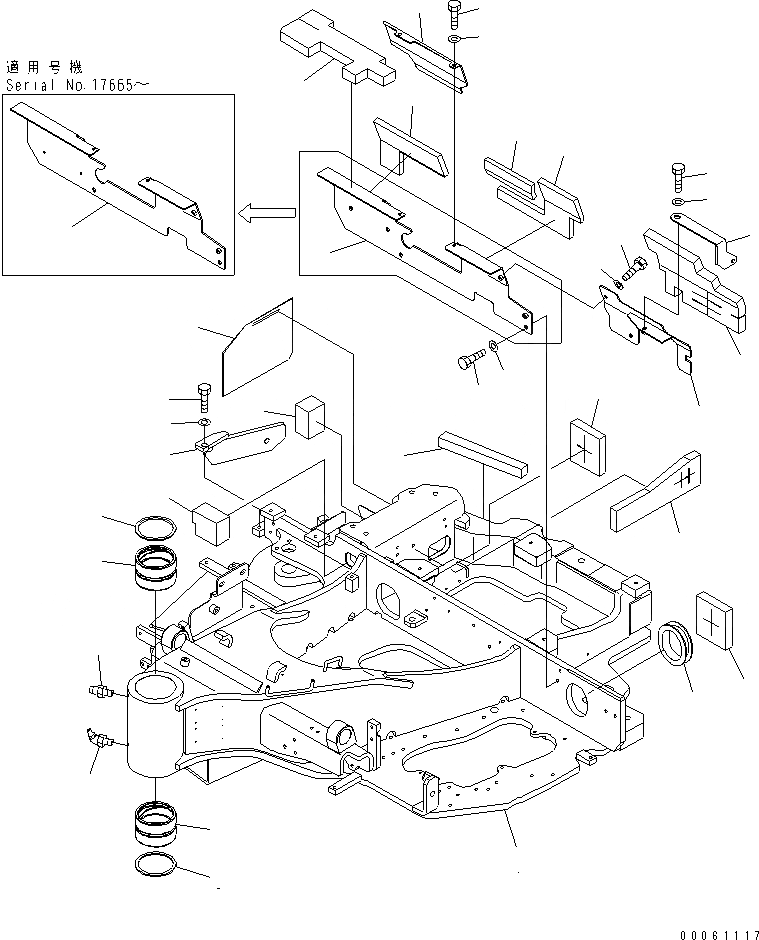 適用号機
Serial No.17665~

00061117