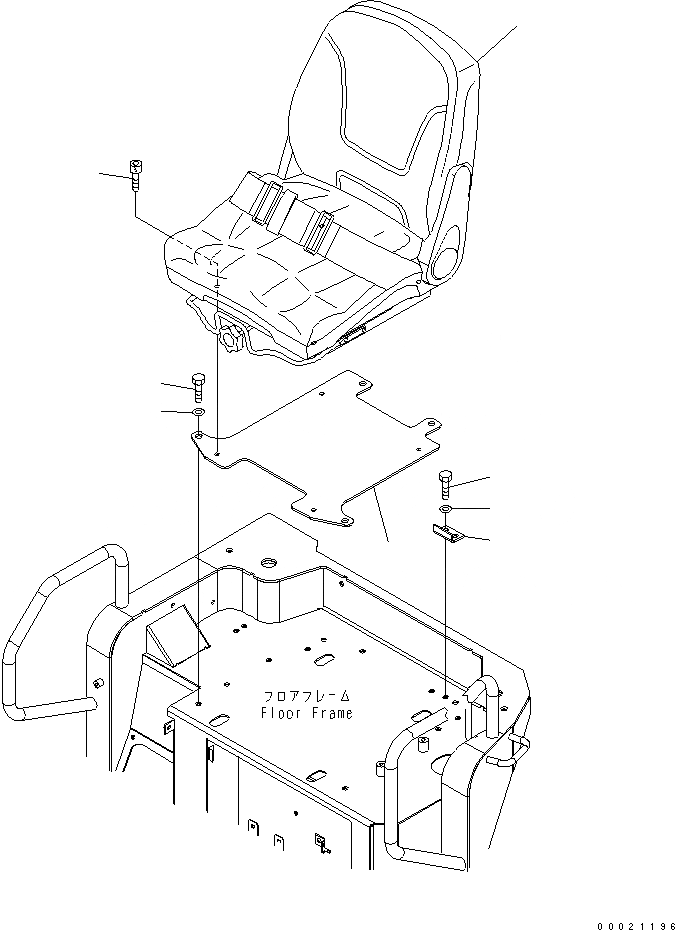 フロアフレーム
Floor Frame

00021196