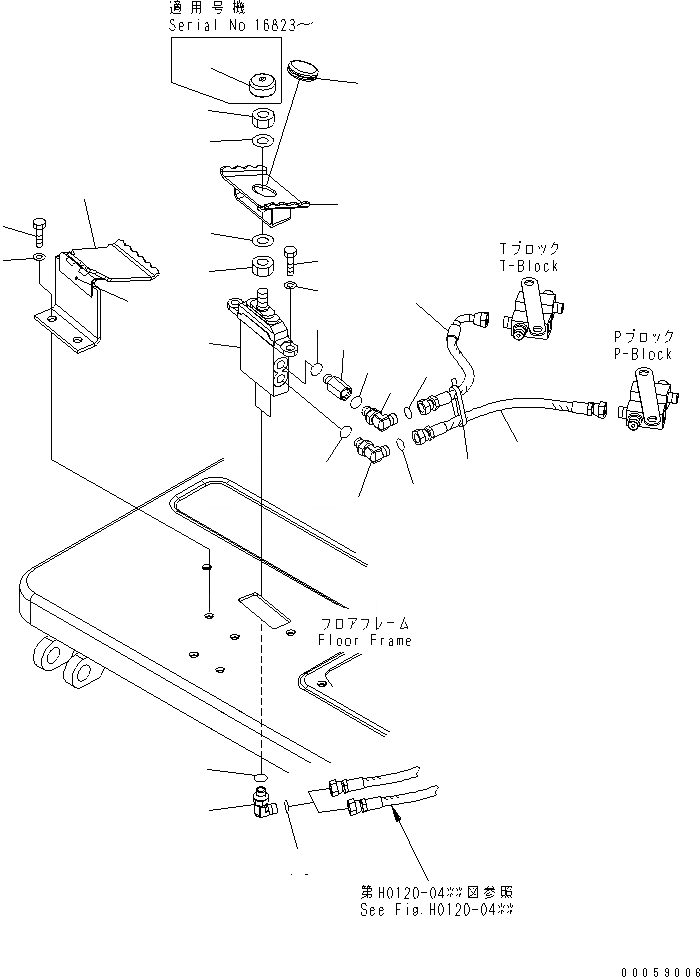 適用号機
Serial No 16823~

Tブロック
T-Block

Pブロック
P-Block

フロアフレーム
Floor Frame

第H0120-04※※図参照
See Fig.H0120-04※※

00059006