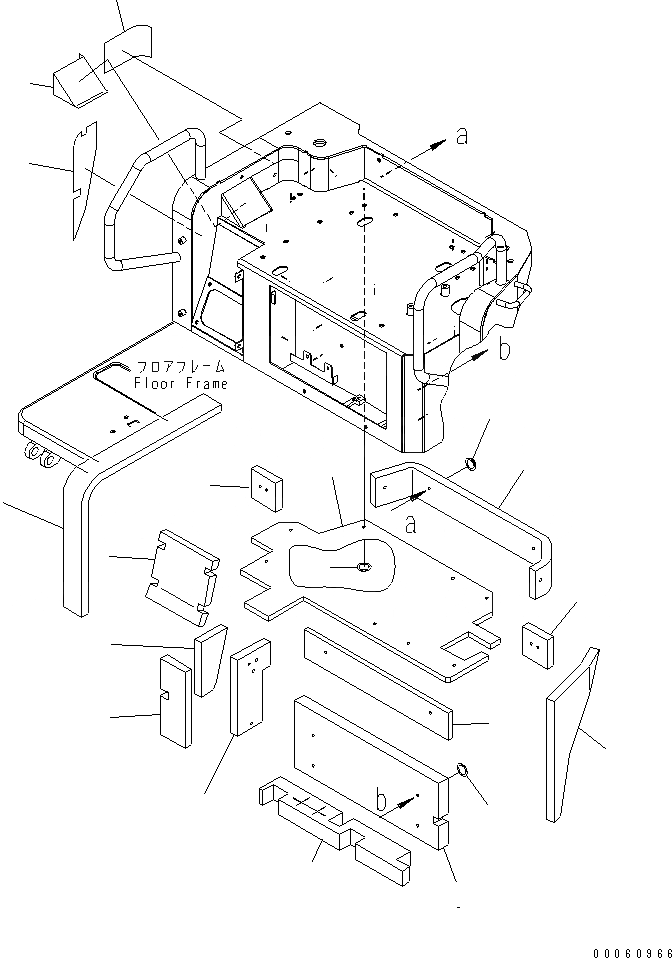 a

b

フロアフレーム
Floor Frame

a

b

00060966