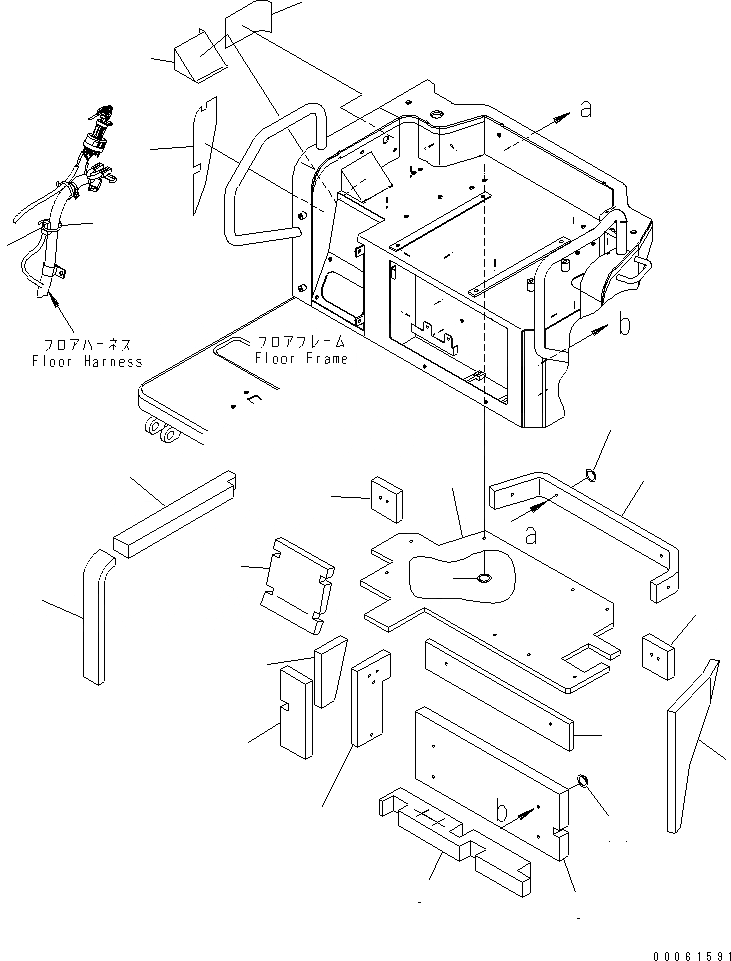 a

b

フロアハーネス
Floor Harness

フロアフレーム
Floor Frame

a

b

00061591