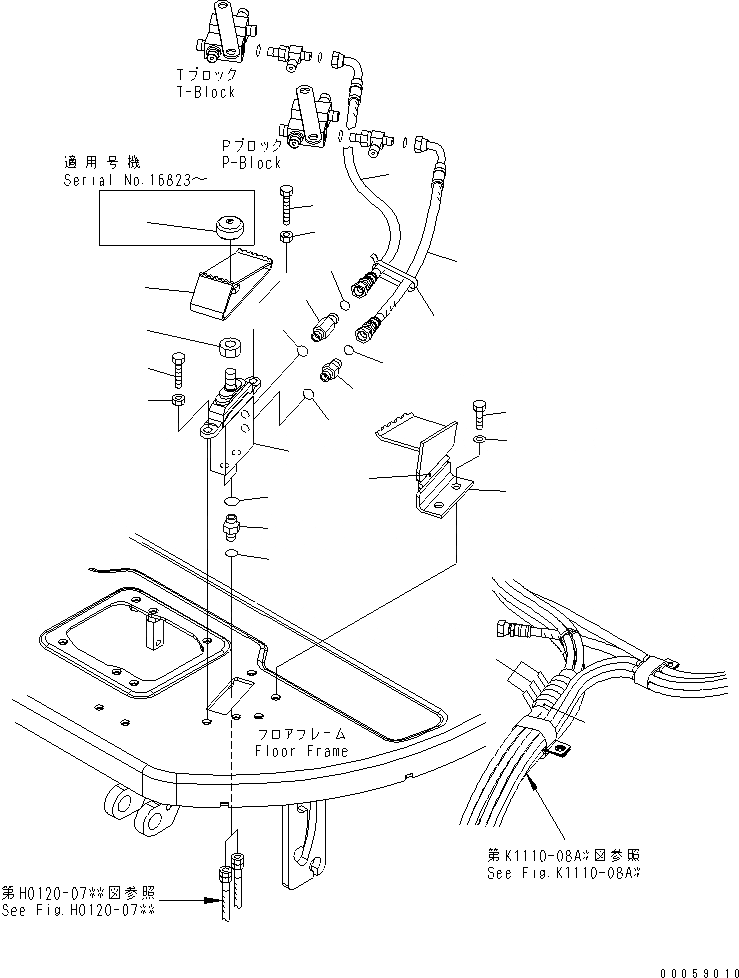 Tブロック
T-Block

Pブロック
P-Block

適用号機
Serial No.16823～

フロアフレーム
Floor Frame

第K1110-08A※図参照
See Fig.K1110-08A※

第H0120-07※※図参照
See Fig.H0120-07※※

00059010