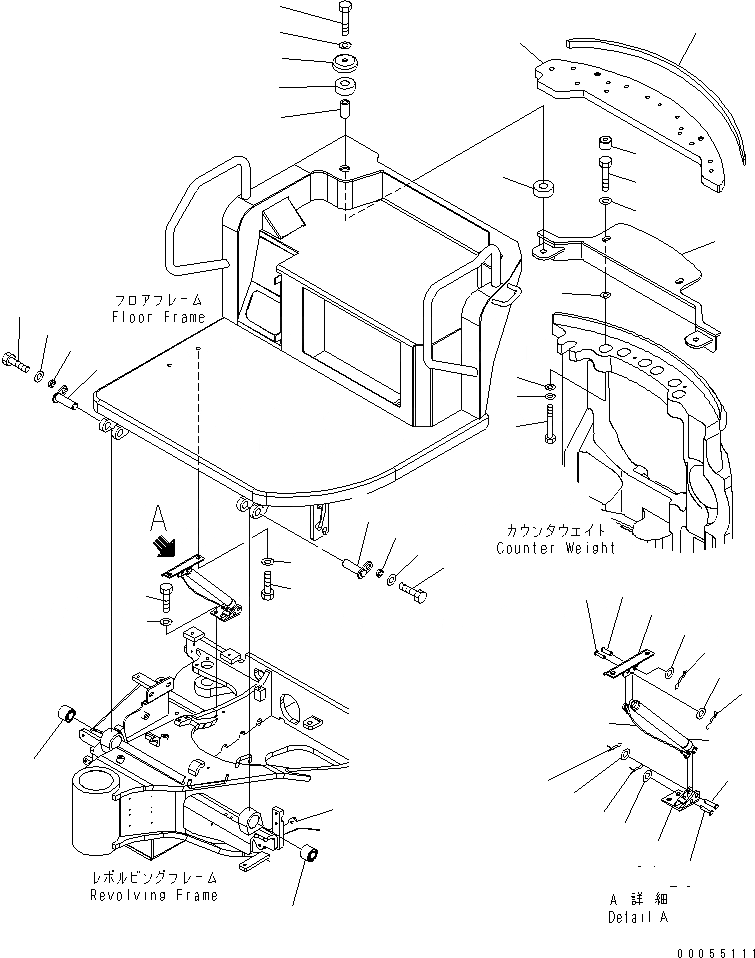 フロアフレーム
Floor Frame

A

カウンタウェイト
Counter Weight

レボルビングフレーム
Revolving Frame

A 詳細
Detail A

00055111