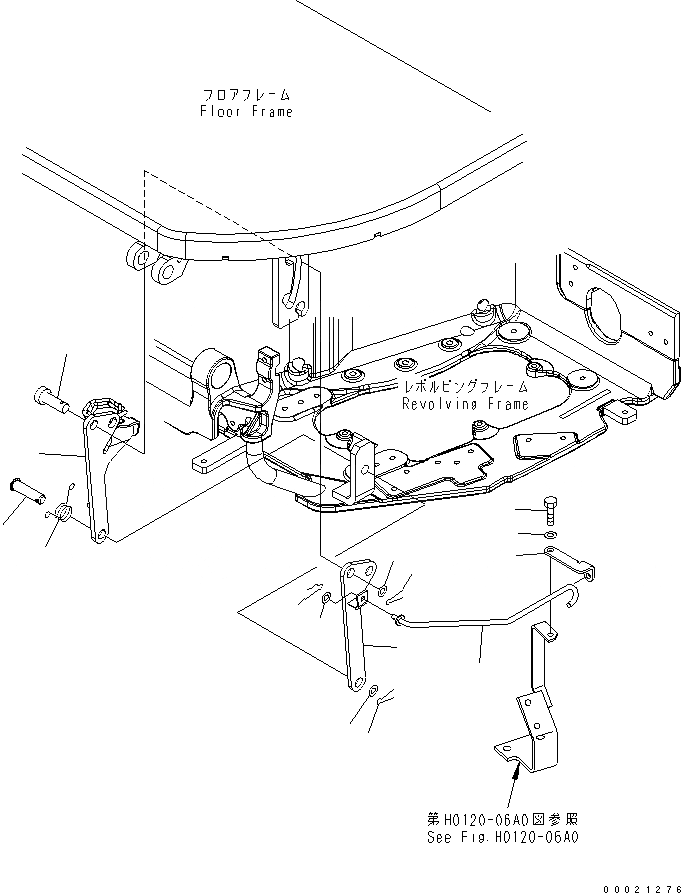 フロアフレーム
Floor Frame

レボルビングフレーム
Revolving Frame

第H0120-06A0図参照
See Fig.H0120-06A0

00021276