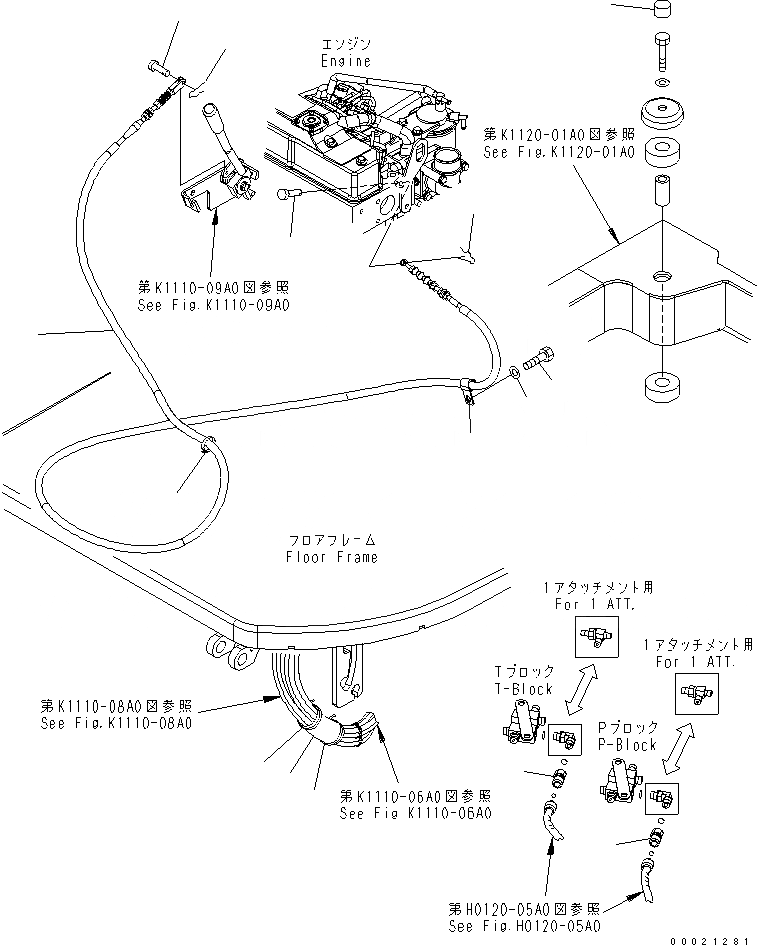 エンジン
Engine

第K1120-01A0図参照
See Fig.K1120-01A0

第K1110-09A0図参照
See Fig.K1110-09A0

フロアフレーム
Floor Frame

1アタッチメント用
For 1 ATT.

1アタッチメント用
For 1 ATT.

Tブロック
T-Block

Pブロック
P-Block

第K1110-08A0図参照
See Fig.K1110-08A0

第K1110-06A0図参照
See Fig K1110-06A0

第H0120-05A0図参照
See Fig.H0120-05A0

00021281