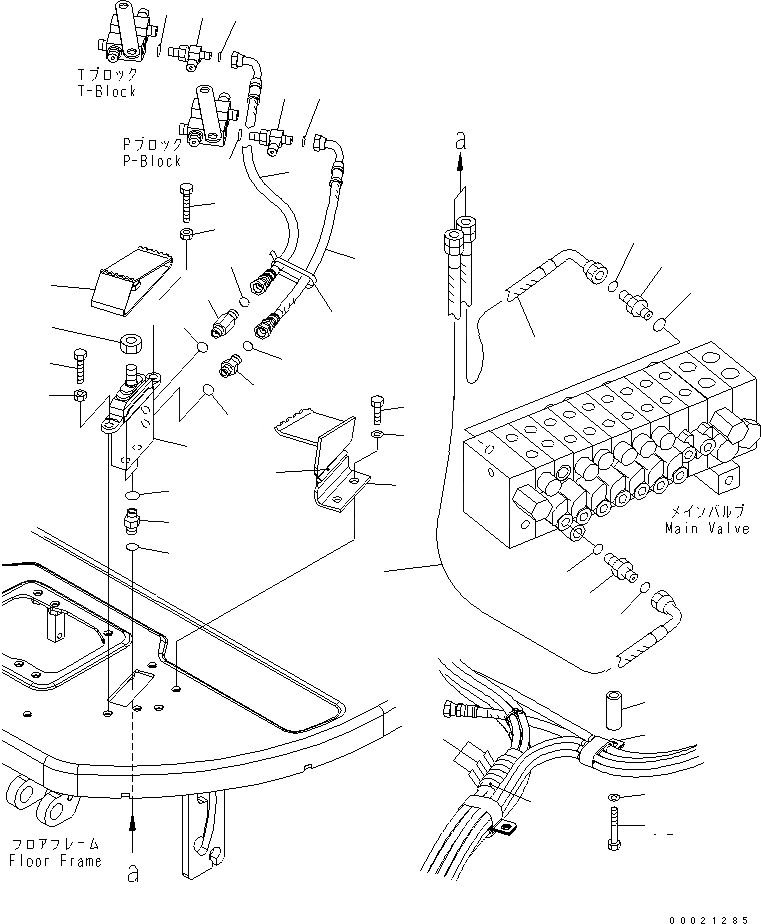 Tブロック
T-Block

Pブロック
P-Block

a

メインバルブ
Main Valve

フロアフレーム
Floor Frame

a

00021285