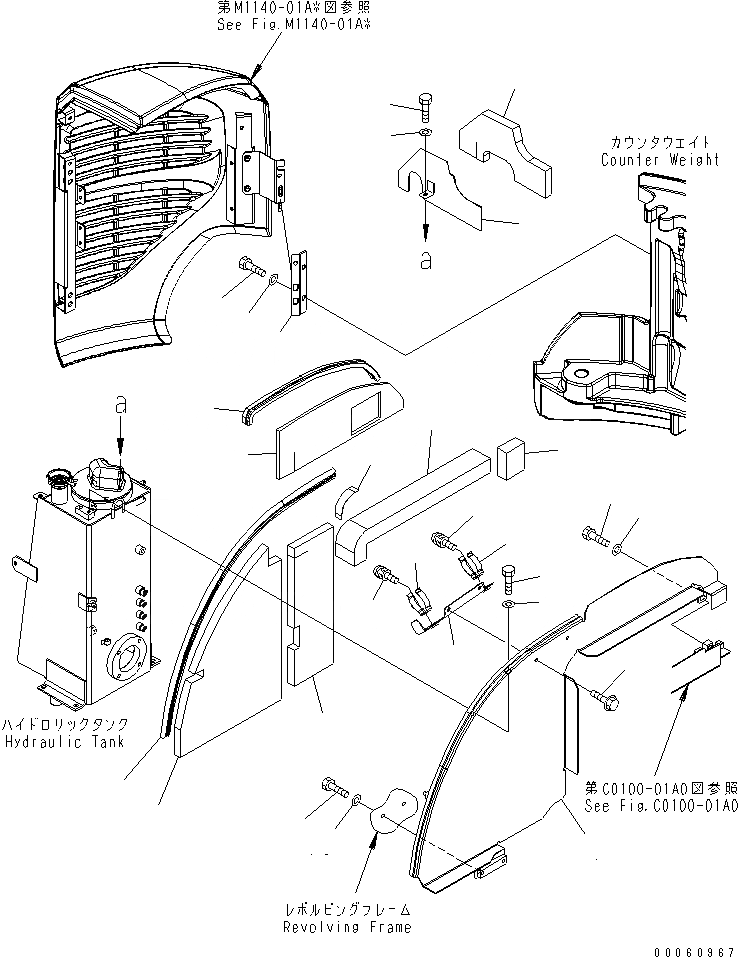 第M1140-01A※図参照
See Fig.M1140-01A※

カウンタウエイト
Counter Weight

a

a

ハイドロリックタンク
Hydraulic Tank

第C0100-01A0図参照
See Fig.C0100-01A0

レボルビングフレーム
Revolving Frame

00060967