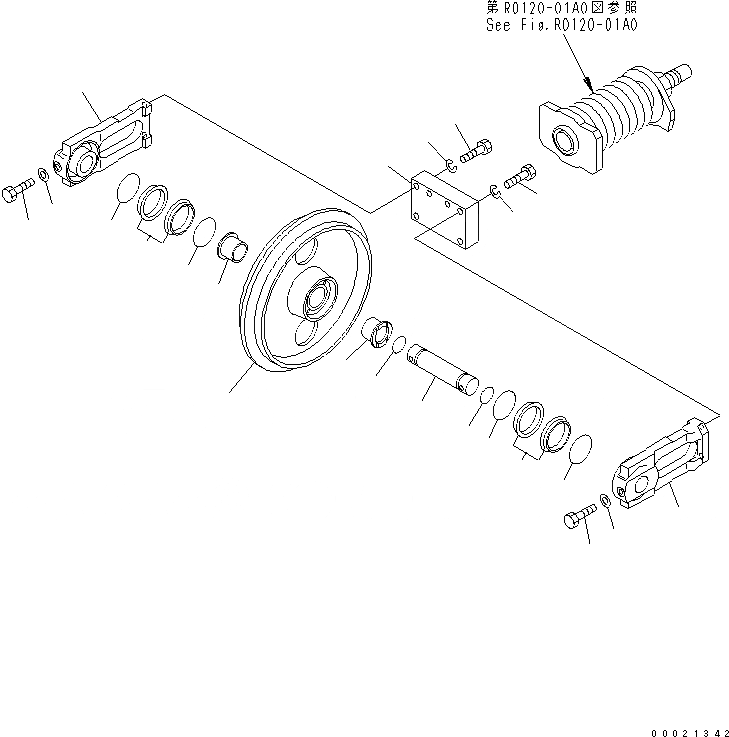 第R0120-01A0図参照
See Fig.R0120-01A0

00021342