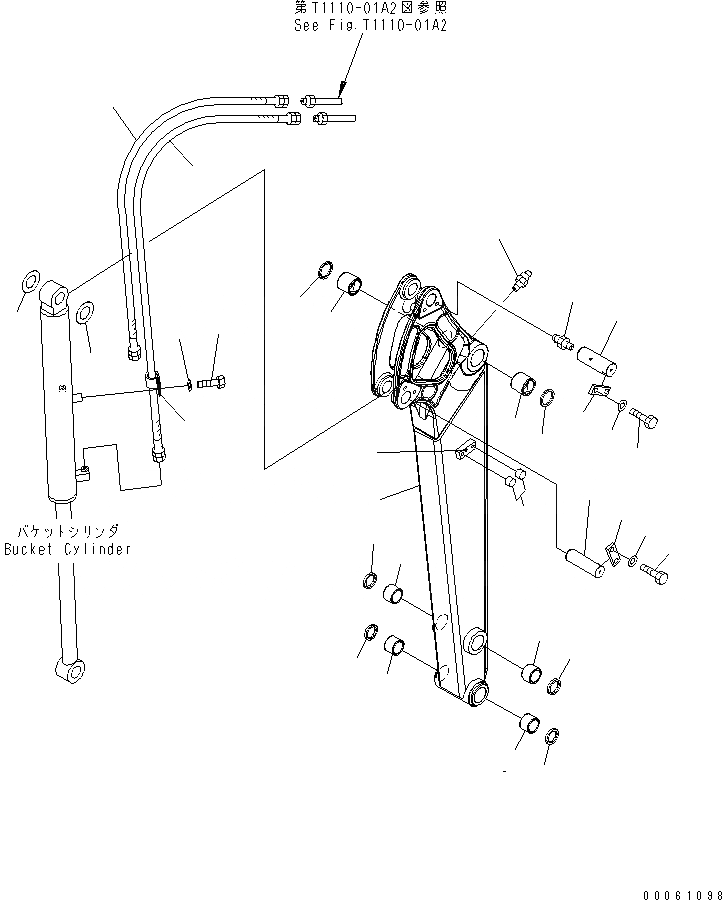 第T1110-01A2図参照
See Fig.T1110-01A2

バケットシリンダ
Bucket Cylinder

00061098