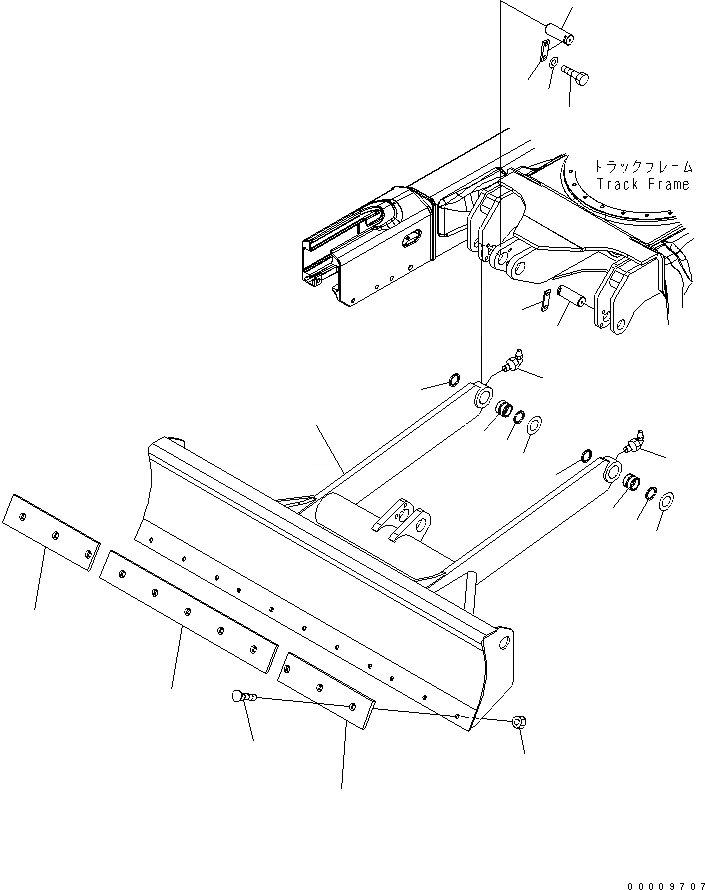 トラックフレーム
Track Frame

00009707