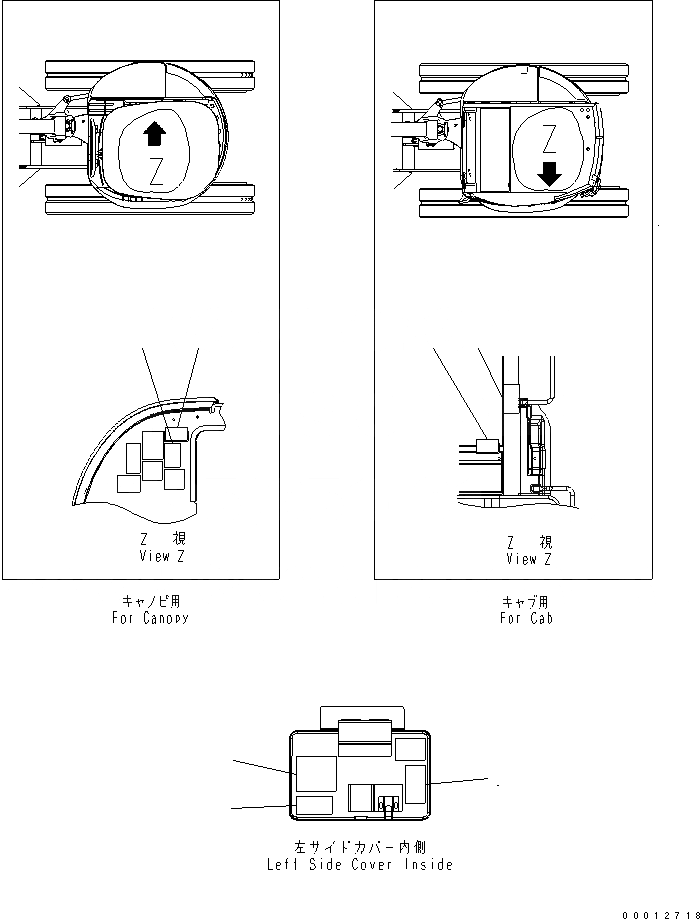 Z

Z 視
View Z

キャノピ用
For Canopy

Z

Z 視
View Z

キャブ用
For Cab

左サイドカバー内側
Left Side Cover Inside

00012718