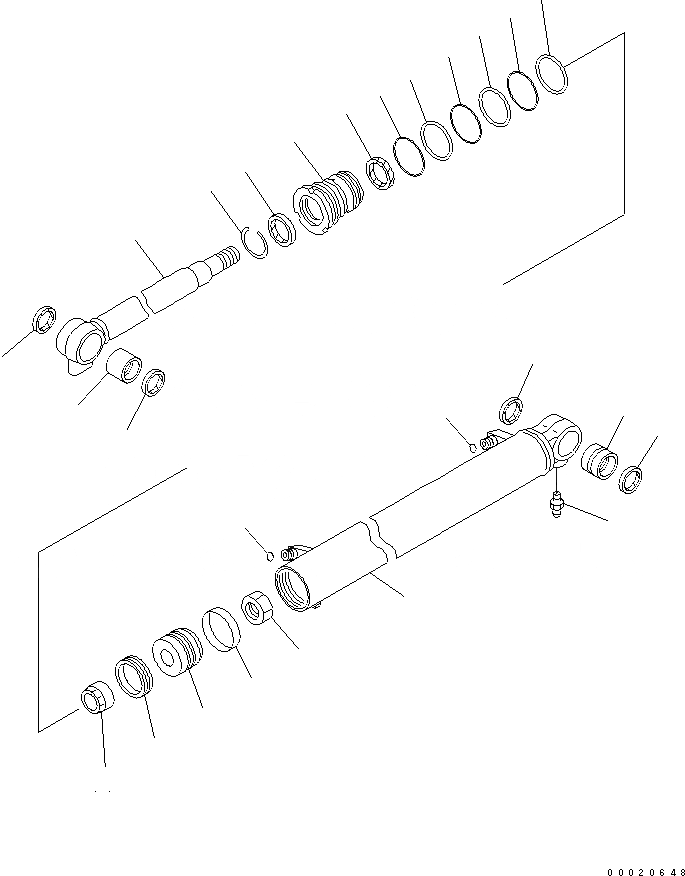 00020648