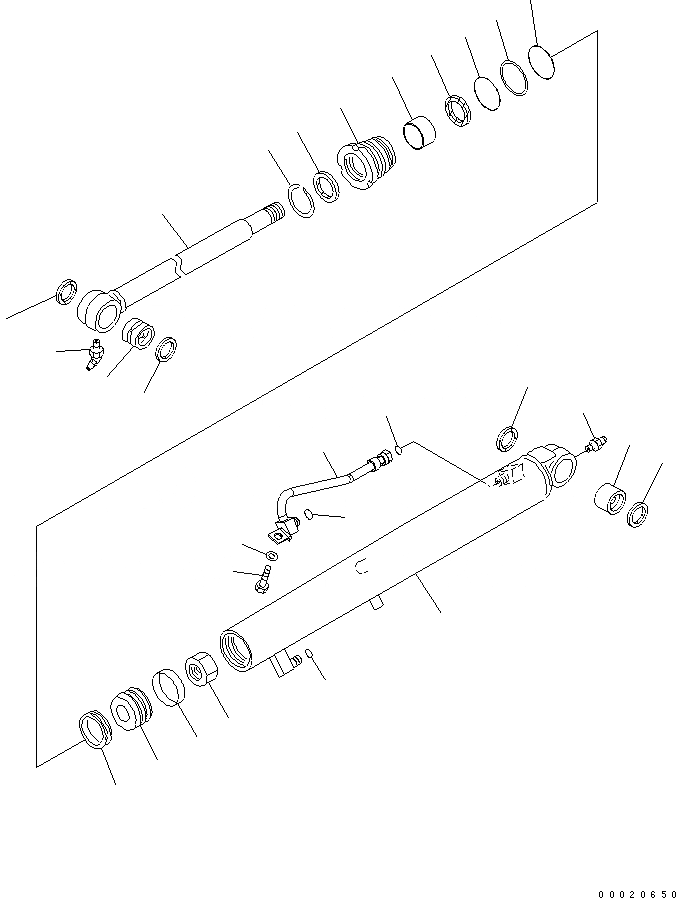 00020650