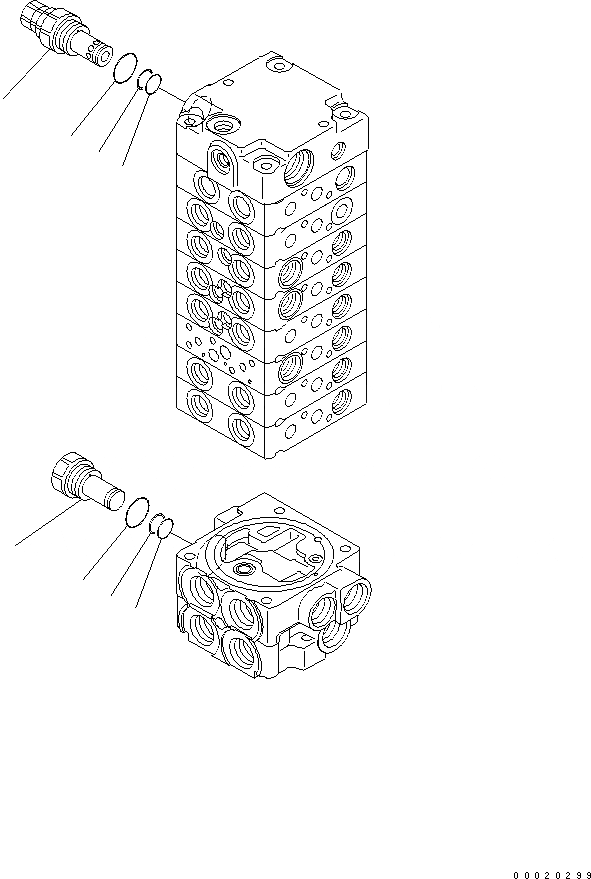 00020299