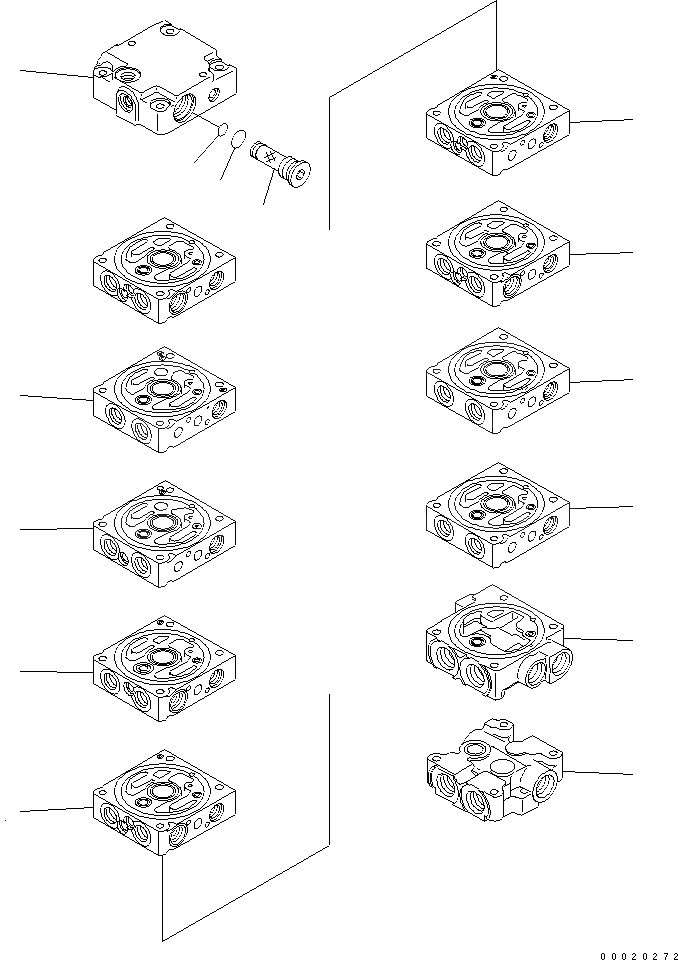 00020272