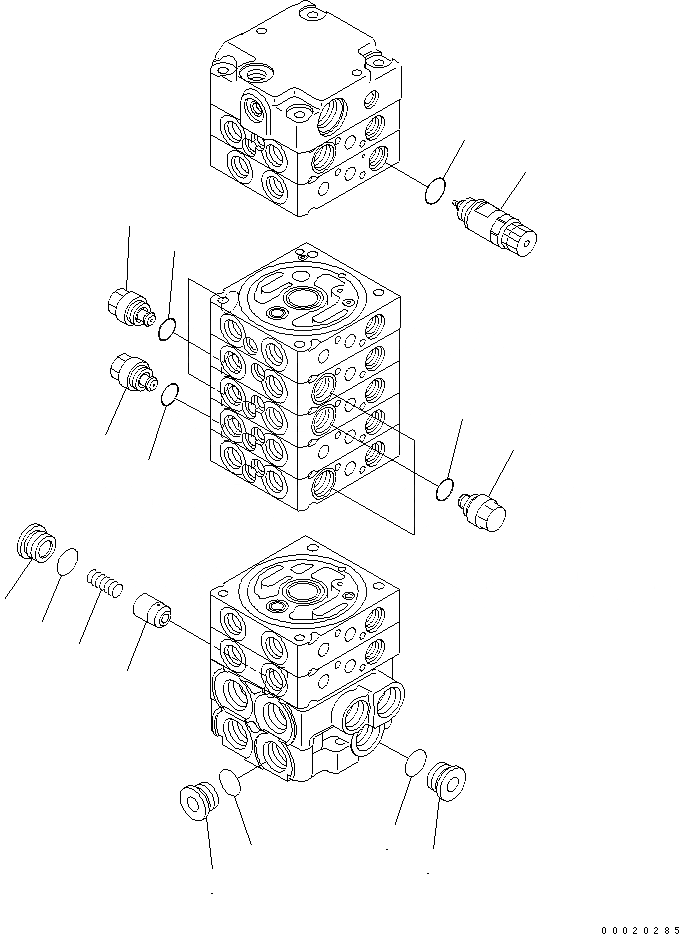 00020285