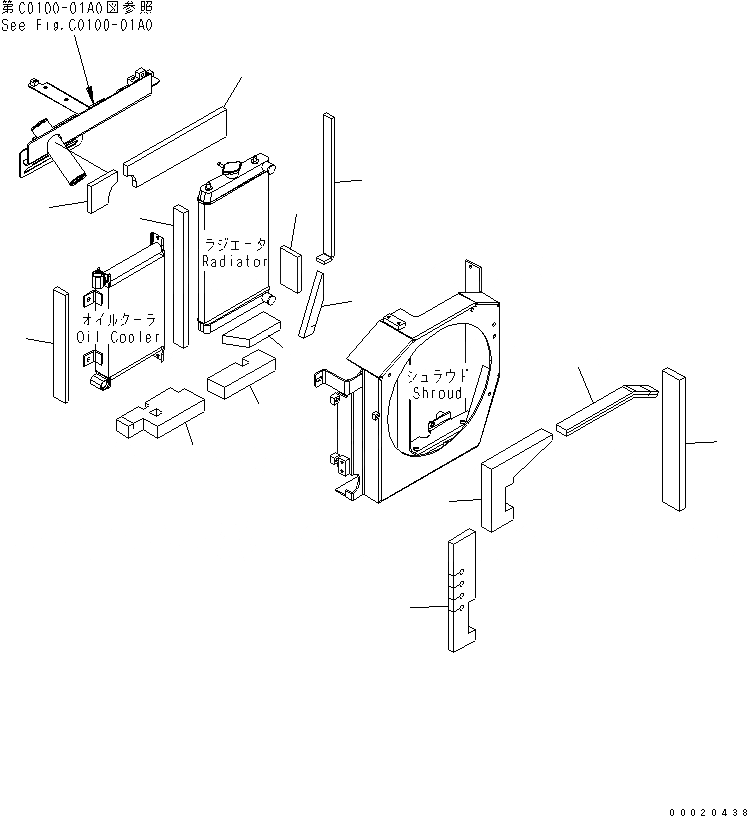 第C0100-01A0図参照
See Fig.C0100-01A0

ラジエータ
Radiator

オイルクーラ
Oil Cooler

シュラウド
Shroud

00020438