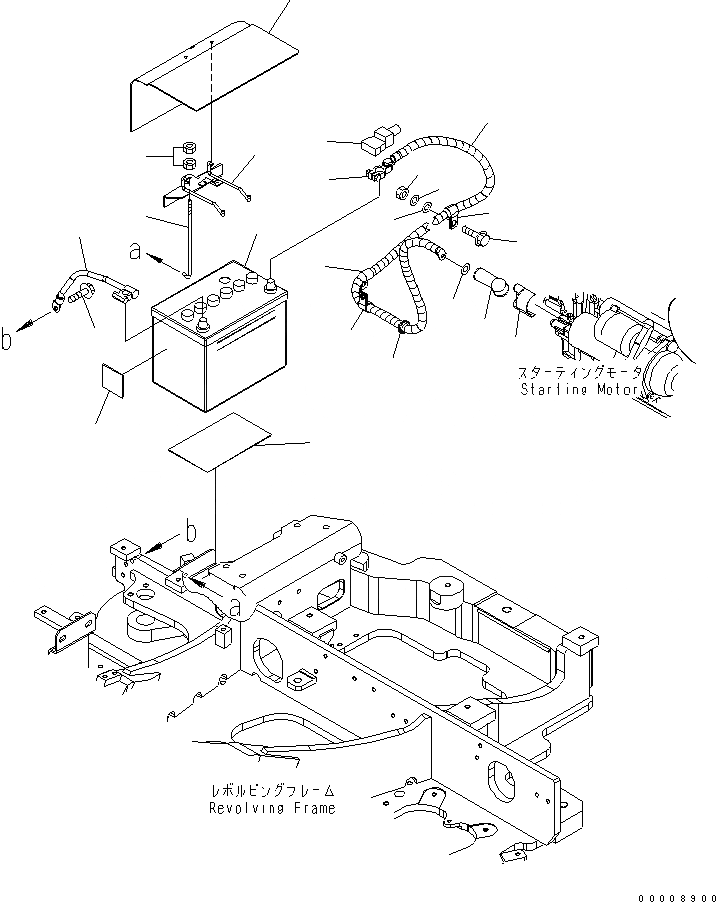 a

b

スターティングモータ
Starting Motor

b

a

レボルビングフレーム
Revolving Frame

00008900