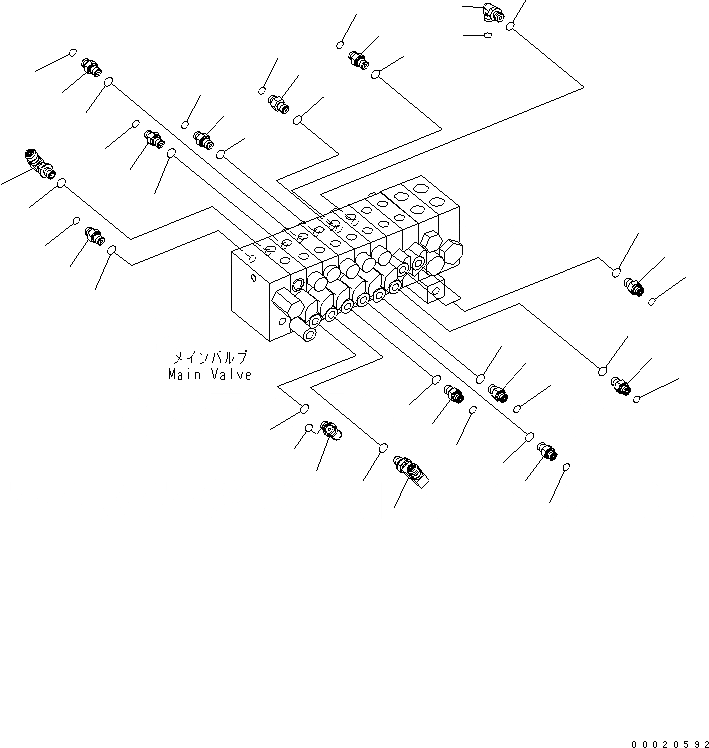 メインバルブ
Main Valve

00020592