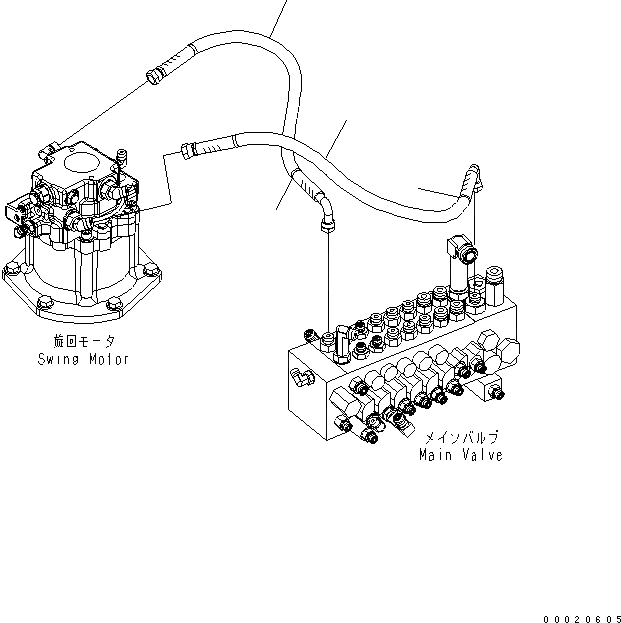 旋回モータ
Swing Motor

メインバルブ
Main Valve

00020605