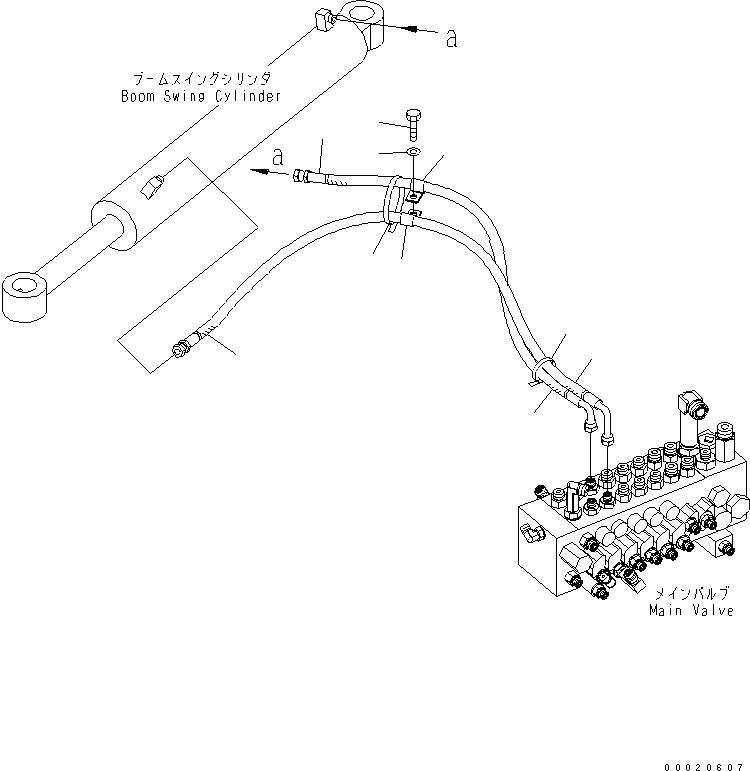 a

ブームスイングシリンダ
Boom Swing Cylinder

a

メインバルブ
Main Valve

00020607