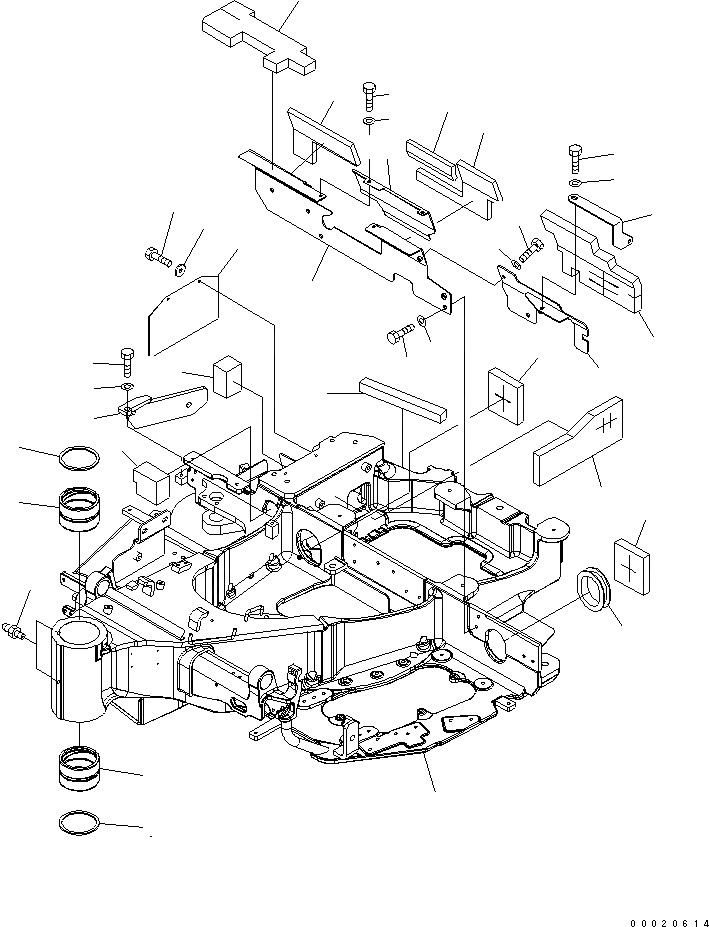 00020614