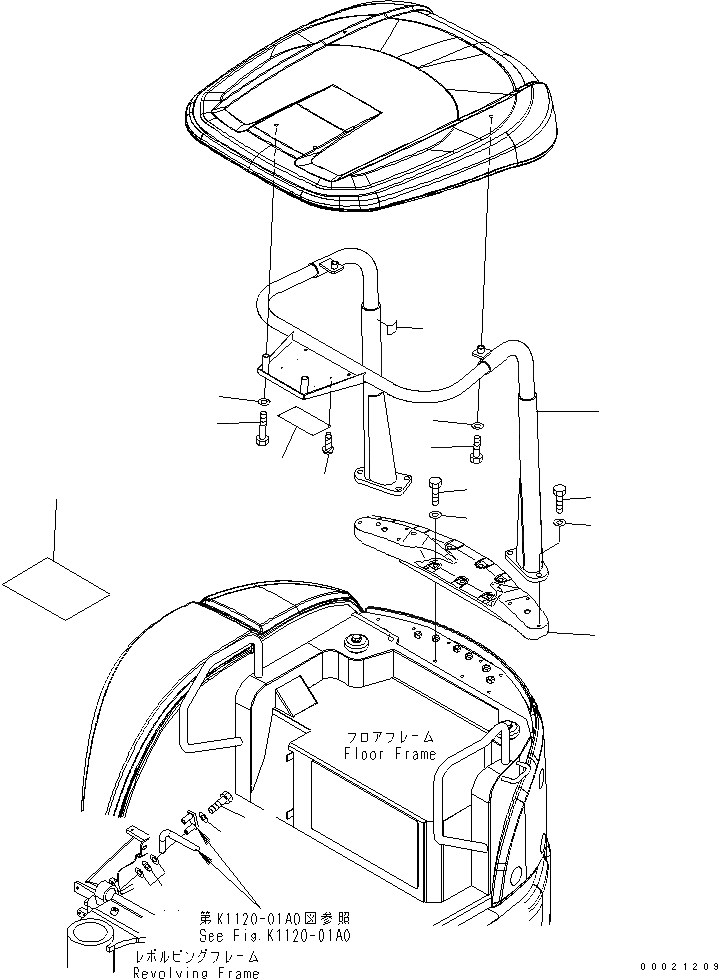 フロアフレーム
Floor Frame

第K1120-01A0図参照
See Fig.K1120-01A0

レボルビングフレーム
Revolving Frame

00021209