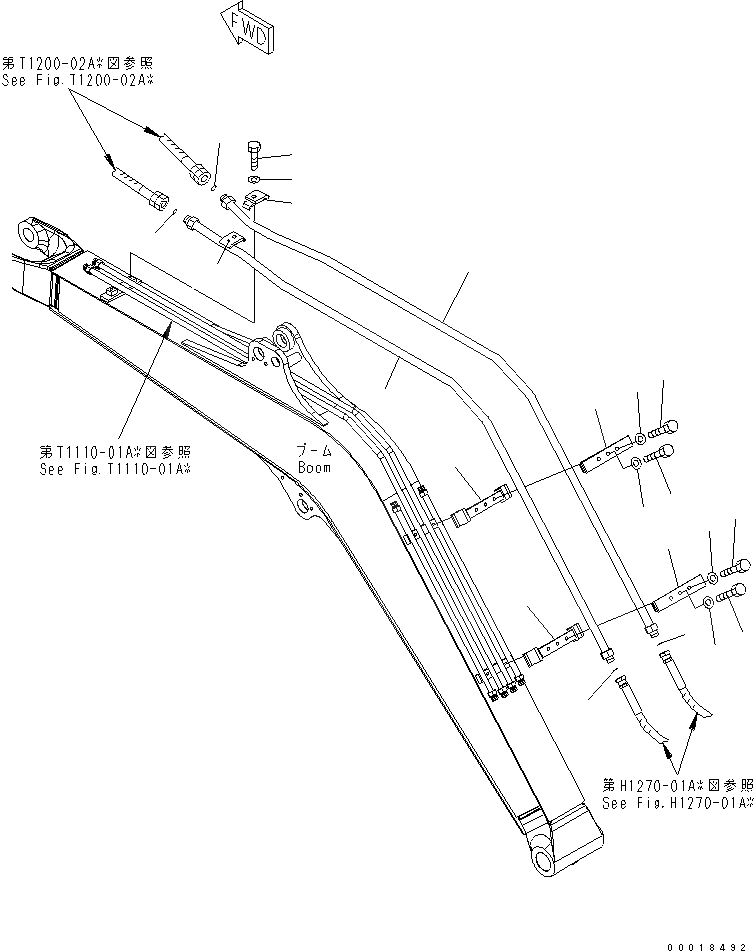 FWD

第T1200-02A※図参照
See Fig.T1200-02A※

第T1110-01A※図参照
See Fig.T1110-01A※

ブーム
Boom

第H1270-01A※図参照
See Fig.H1270-01A※

00018492