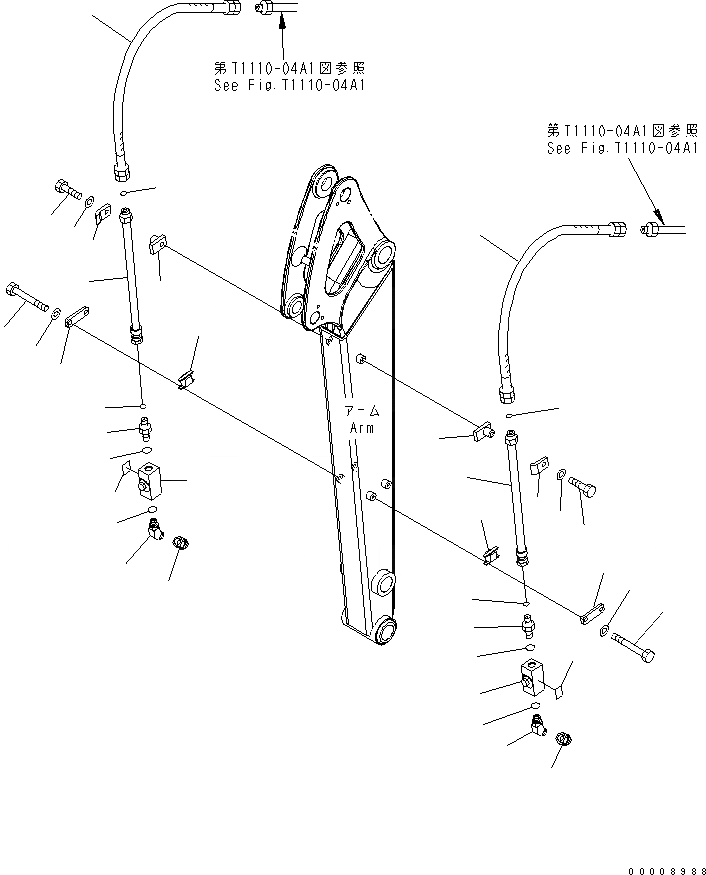 第T1110-04A1図参照
See Fig.T1110-04A1

第T1110-04A1図参照
See Fig.T1110-04A1

アーム
Arm

00008988